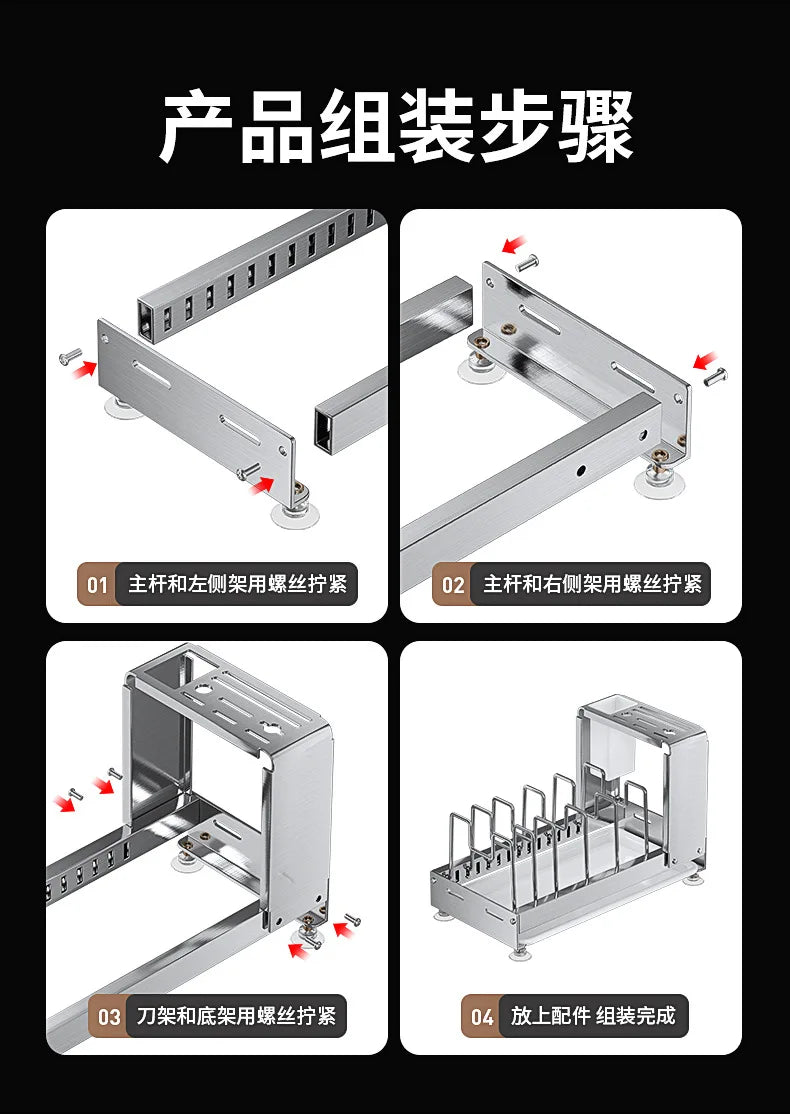 产品组装步骤

01 主杆和左侧架用螺丝拧紧

02 主杆和右侧架用螺丝拧紧

03 刀架和底架用螺丝拧紧

04 放上配件 组装完成